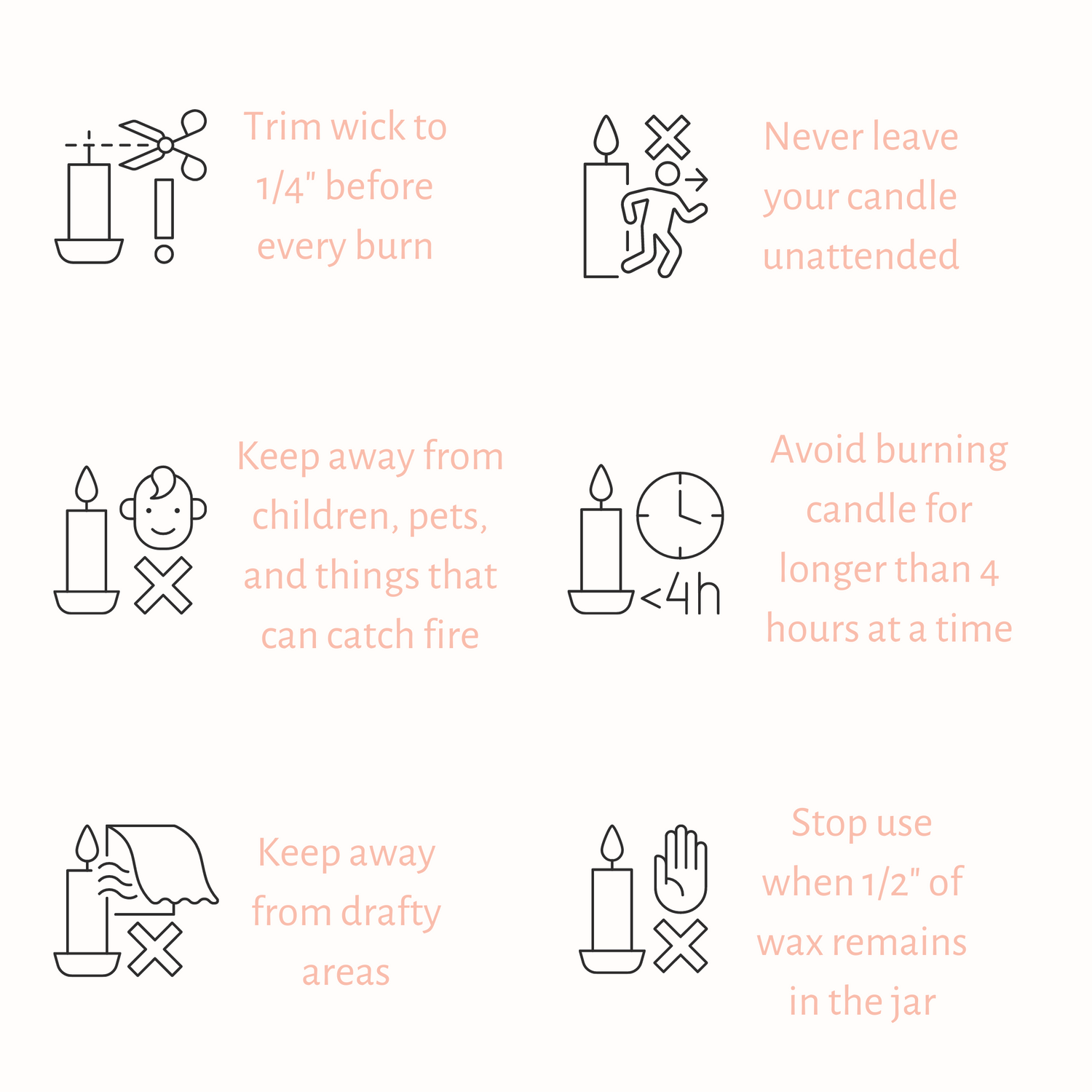 Trim wick to 1/4" before every burn

Never leave your candle unattended

Keep away from children, pets, and things that can catch fire

<4h

Avoid burning candle for longer than 4 hours at a time

Keep away from drafty areas

Stop use when 1/2" of wax remains in the jar